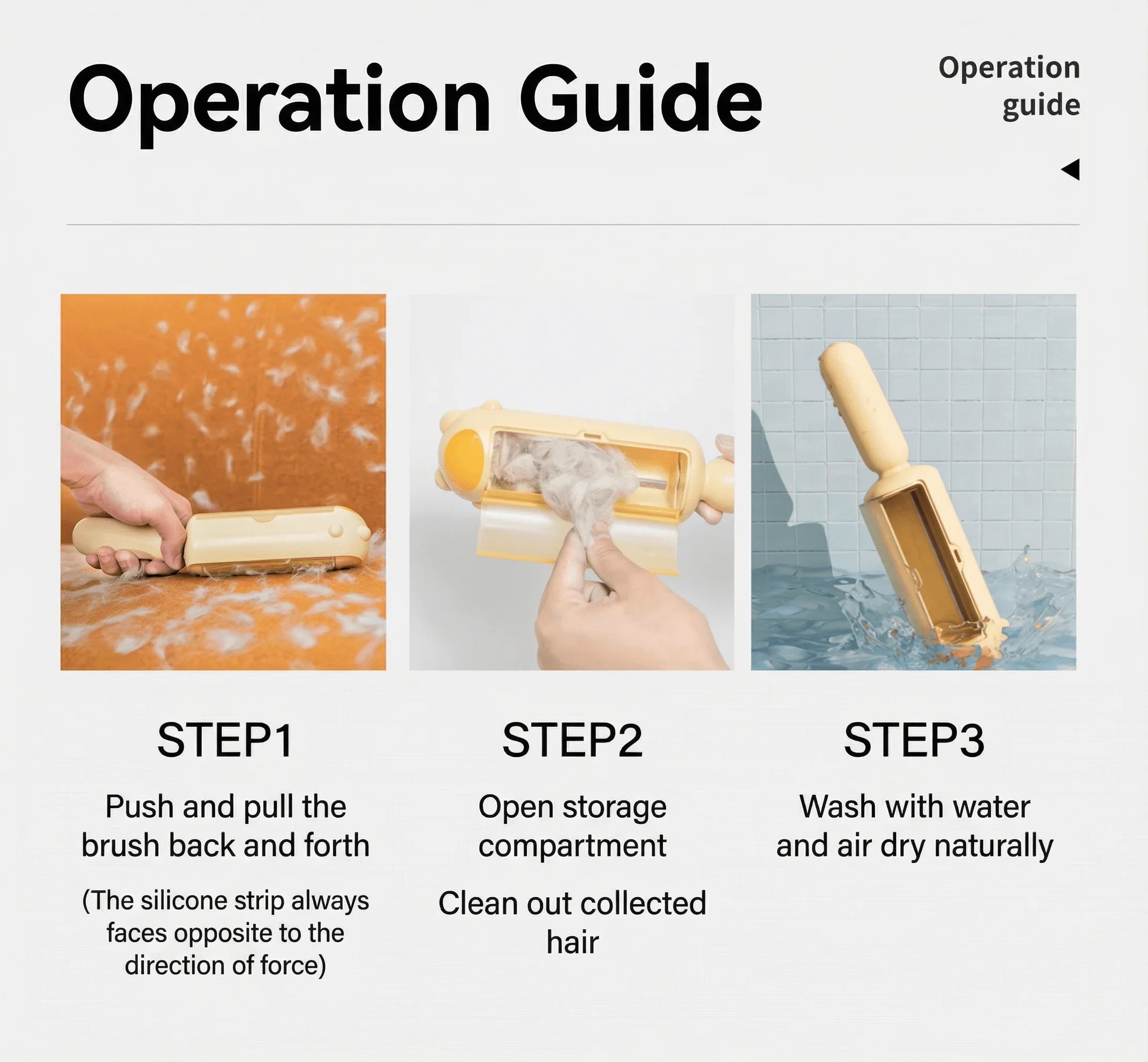 Operation Guide

Operation guide

◀

STEP1

Push and pull the brush back and forth

(The silicone strip always faces opposite to the direction of force)

STEP2

Open storage compartment

Clean out collected hair

STEP3

Wash with water and air dry naturally