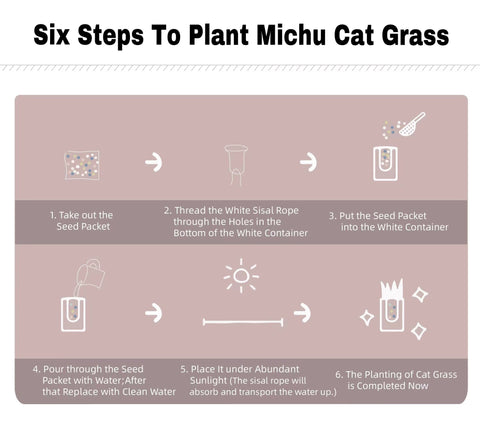 Six Steps To Plant Michu Cat Grass

1. Take out the Seed Packet

2. Thread the White Sisal Rope through the Holes in the Bottom of the White Container

3. Put the Seed Packet into the White Container

4. Pour through the Seed Packet with Water;After that Replace with Clean Water

5. Place It under Abundant Sunlight (The sisal rope will absorb and transport the water up.)

6. The Planting of Cat Grass is Completed Now