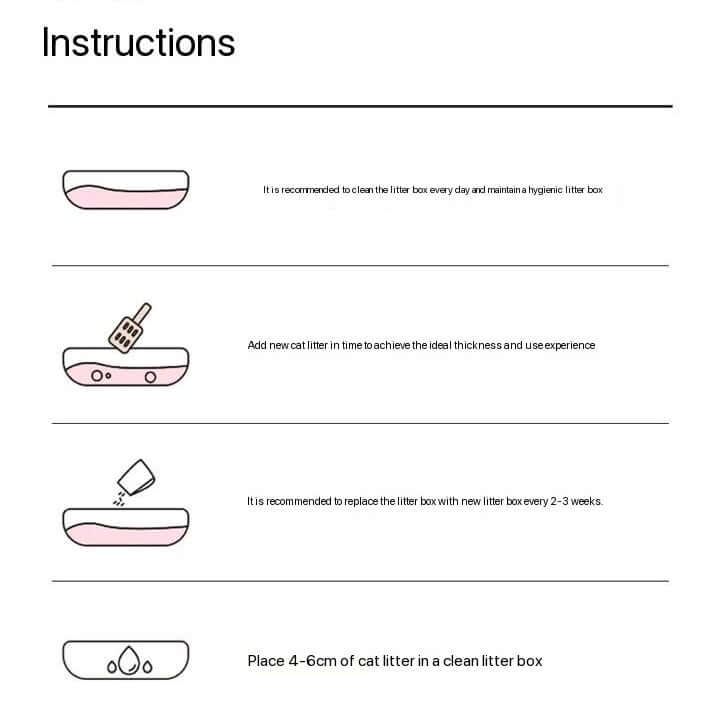 Instructions

It is recommended to clean the litter box every day and maintain a hygienic litter box

Add new cat litter in time to achieve the ideal thickness and use experience

It is recommended to replace the litter box with new litter box every 2-3 weeks.

Place 4-6cm of cat litter in a clean litter box