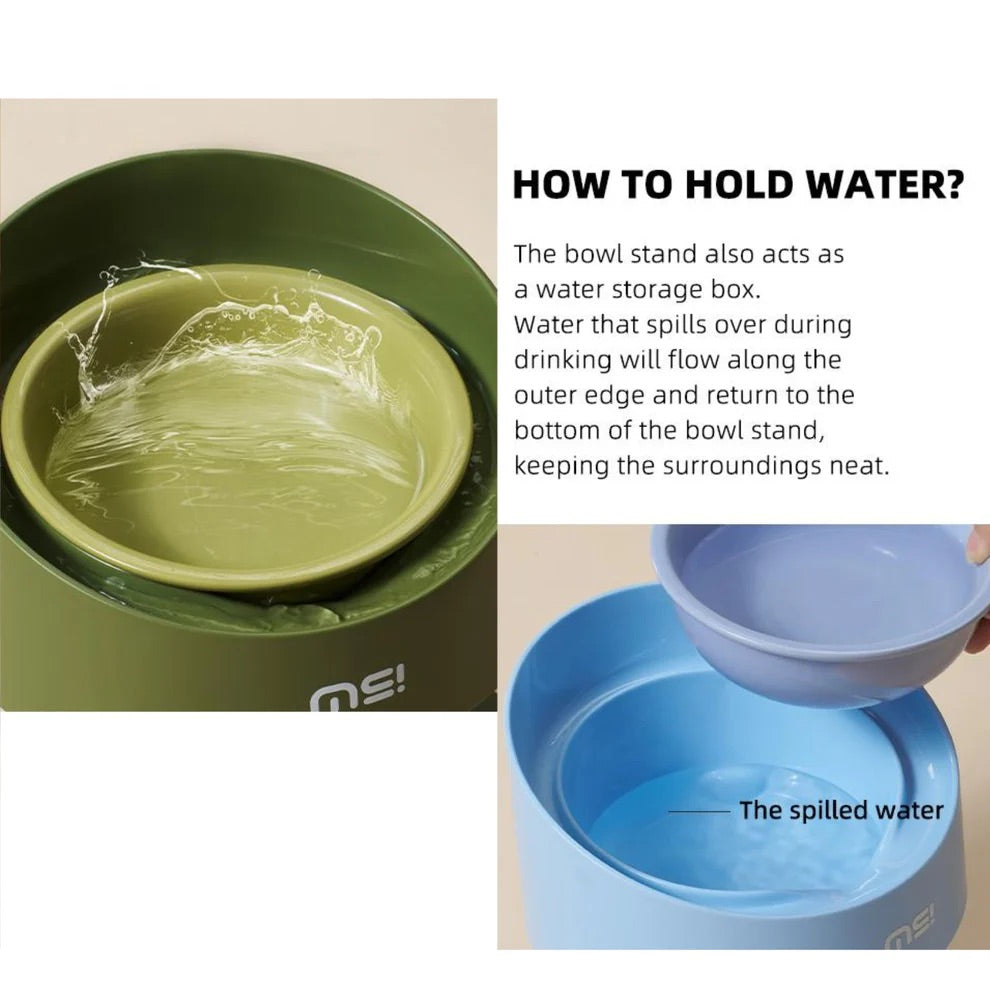 HOW TO HOLD WATER?

The bowl stand also acts as a water storage box.
Water that spills over during drinking will flow along the outer edge and return to the bottom of the bowl stand, keeping the surroundings neat.

ms!

The spilled water

ms!